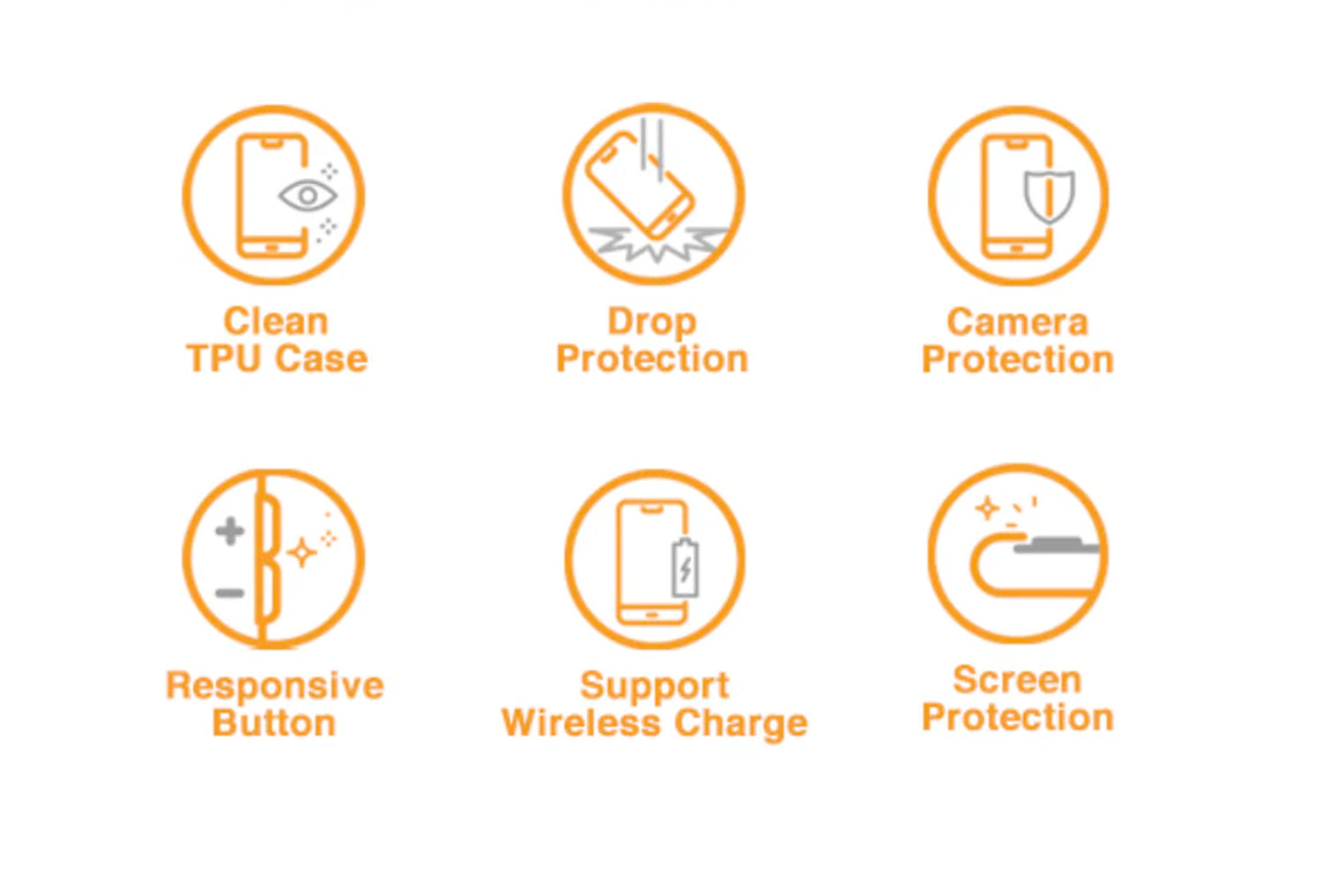 Clean
TPU Case

Drop
Protection

Camera
Protection

Responsive
Button

Support
Wireless Charge

Screen
Protection